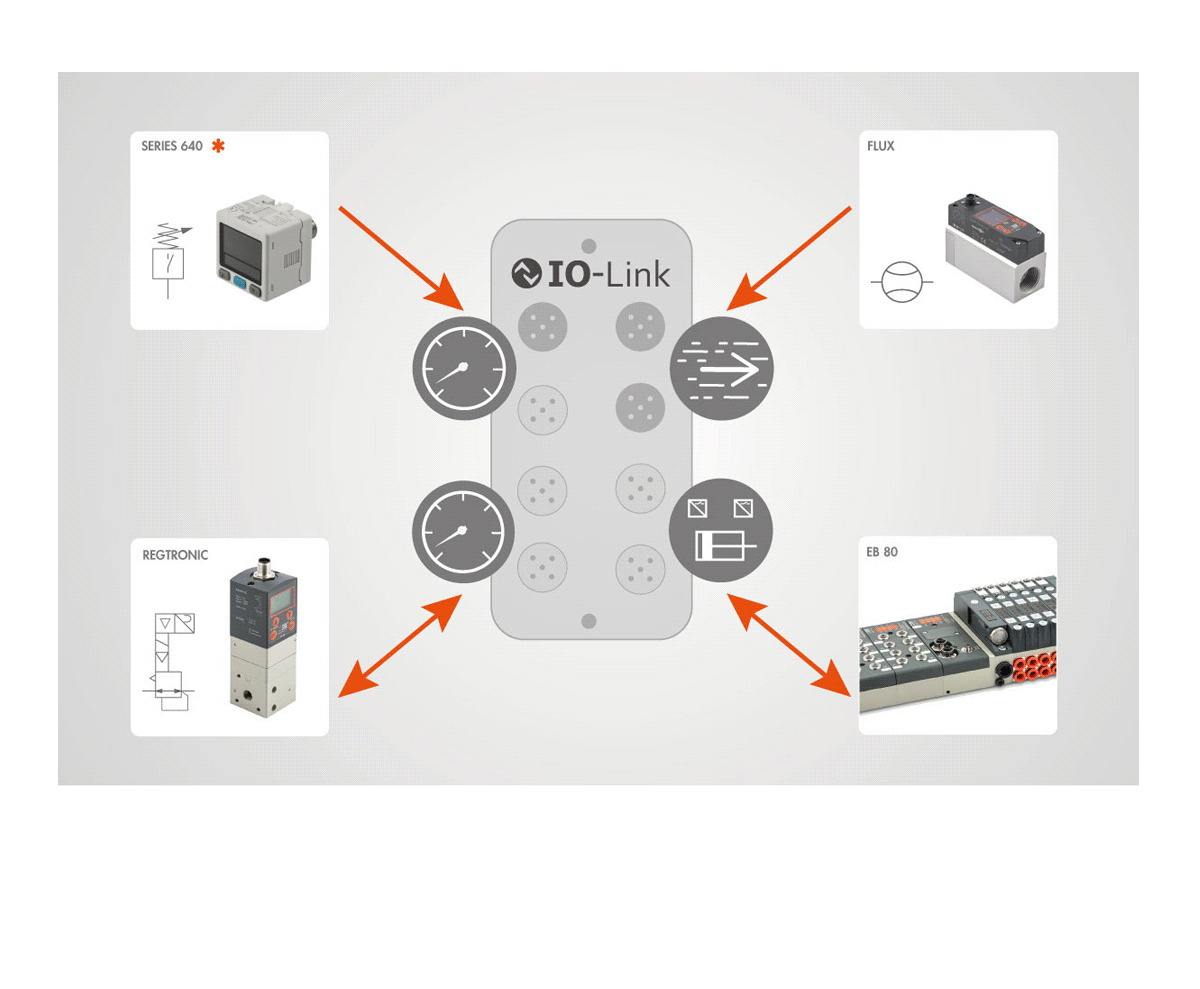 SERIES 640 ✱

FLUX

IO-Link

REGTRONIC

EB 80